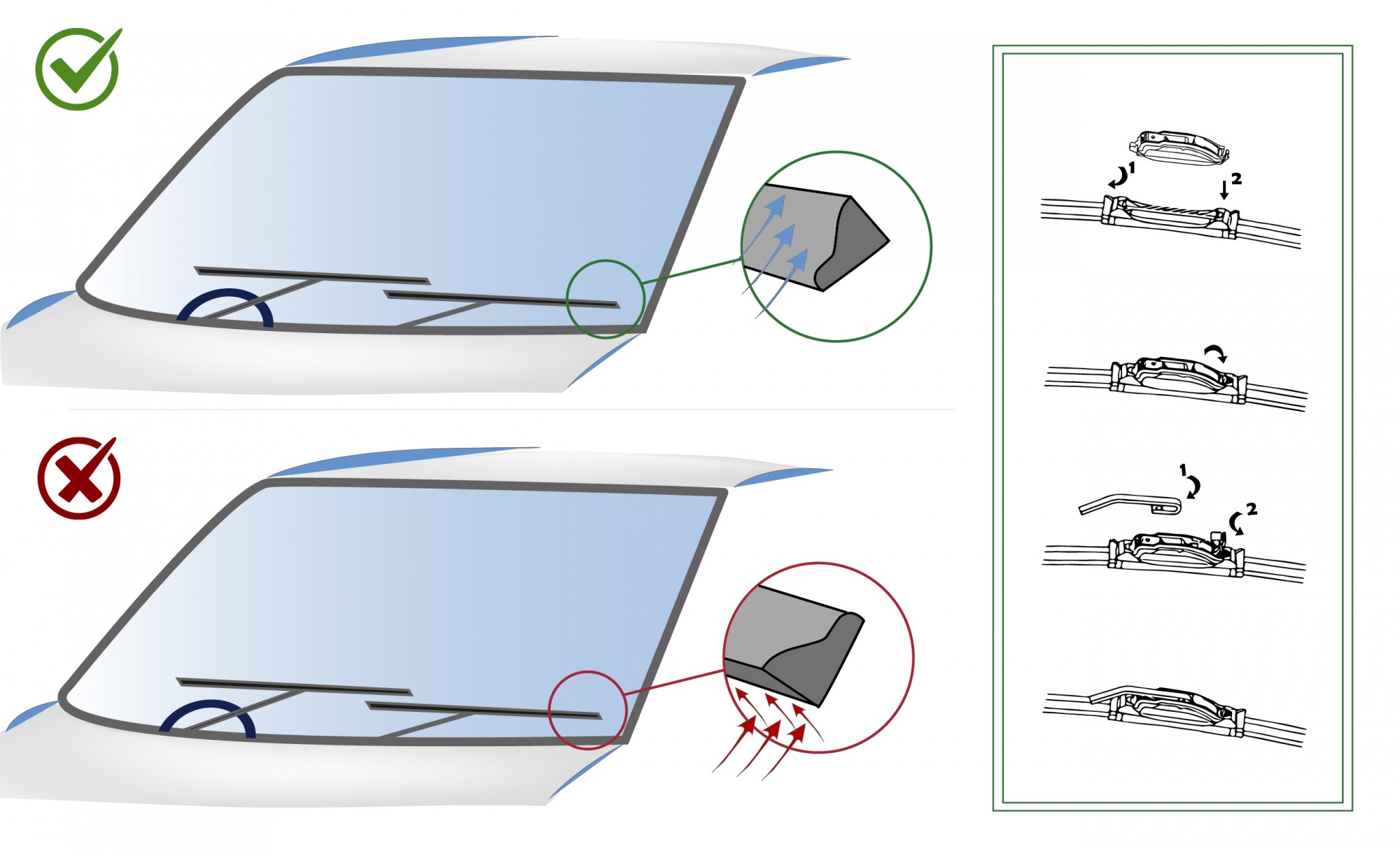 1
2
1
2