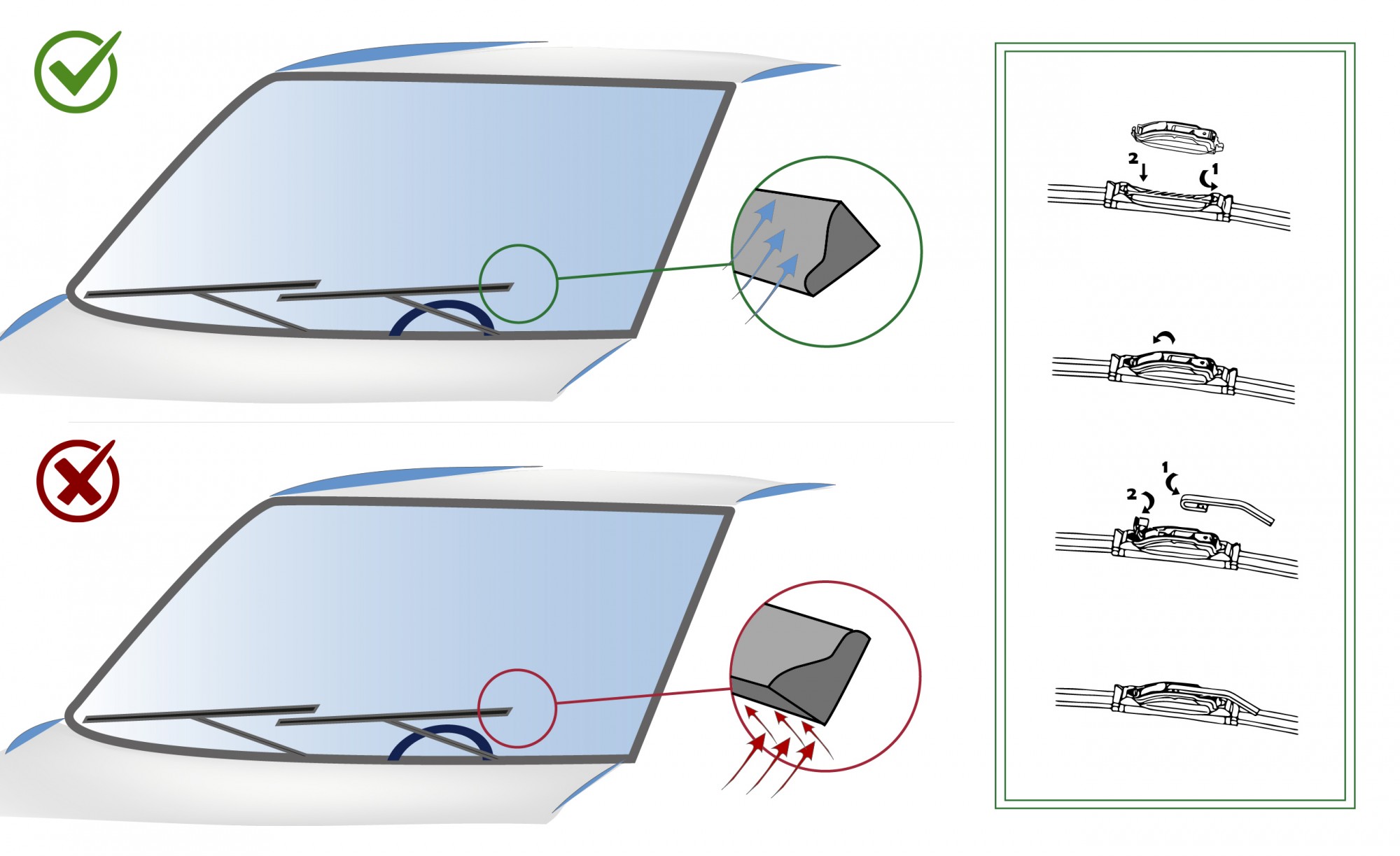 2
1

1
2